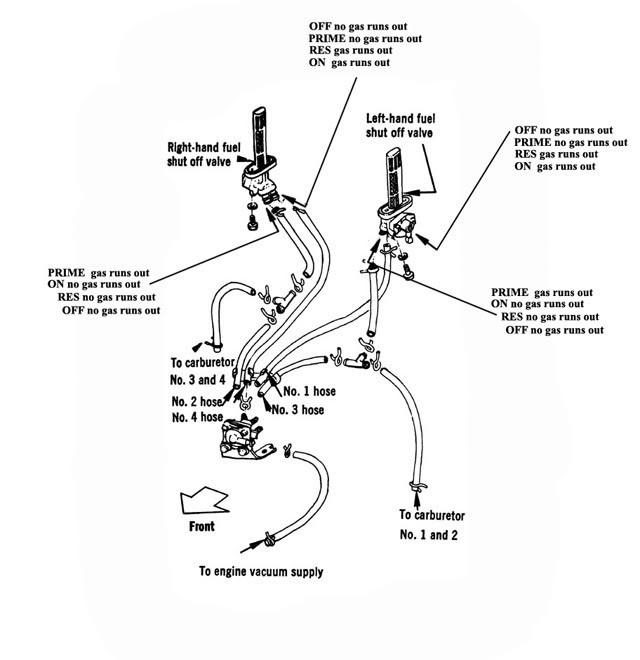 OFF no gas runs out
PRIME no gas runs out
RES gas runs out
ON gas runs out

Right-hand fuel shut off valve

Left-hand fuel shut off valve

OFF no gas runs out
PRIME no gas runs out
RES gas runs out
ON gas runs out

PRIME gas runs out
ON no gas runs out
RES no gas runs out
OFF no gas runs out

PRIME gas runs out
ON no gas runs out
RES no gas runs out
OFF no gas runs out

To carburetor No. 3 and 4

No. 2 hose
No. 4 hose

No. 1 hose
No. 3 hose

Front

To engine vacuum supply

To carburetor No. 1 and 2