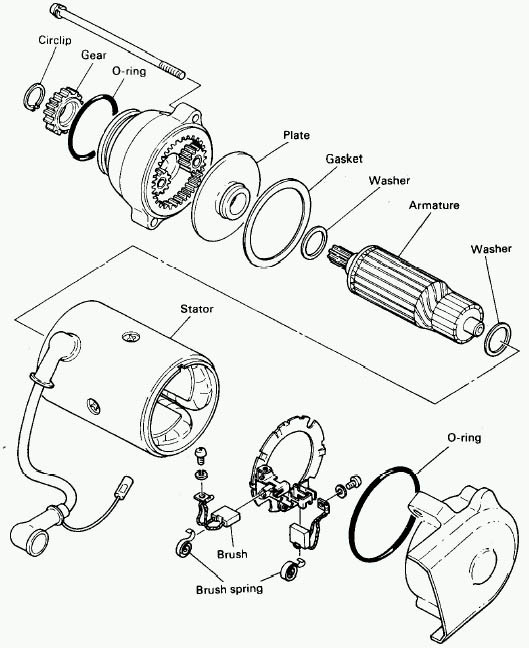 Circlip
Gear
O-ring
Plate
Gasket
Washer
Armature
Washer
Stator
O-ring
Brush
Brush spring